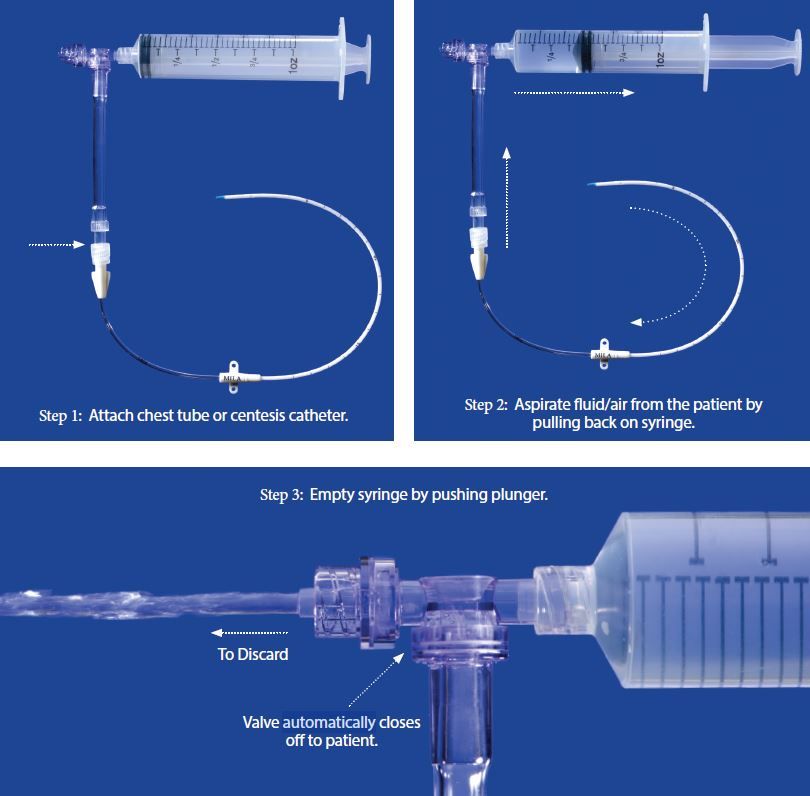 1/4 1/2 3/4 1oz

MILA

Step 1: Attach chest tube or centesis catheter.

1/4 3/4 1oz

MILA

Step 2: Aspirate fluid/air from the patient by pulling back on syringe.

Step 3: Empty syringe by pushing plunger.

To Discard

Valve automatically closes off to patient.